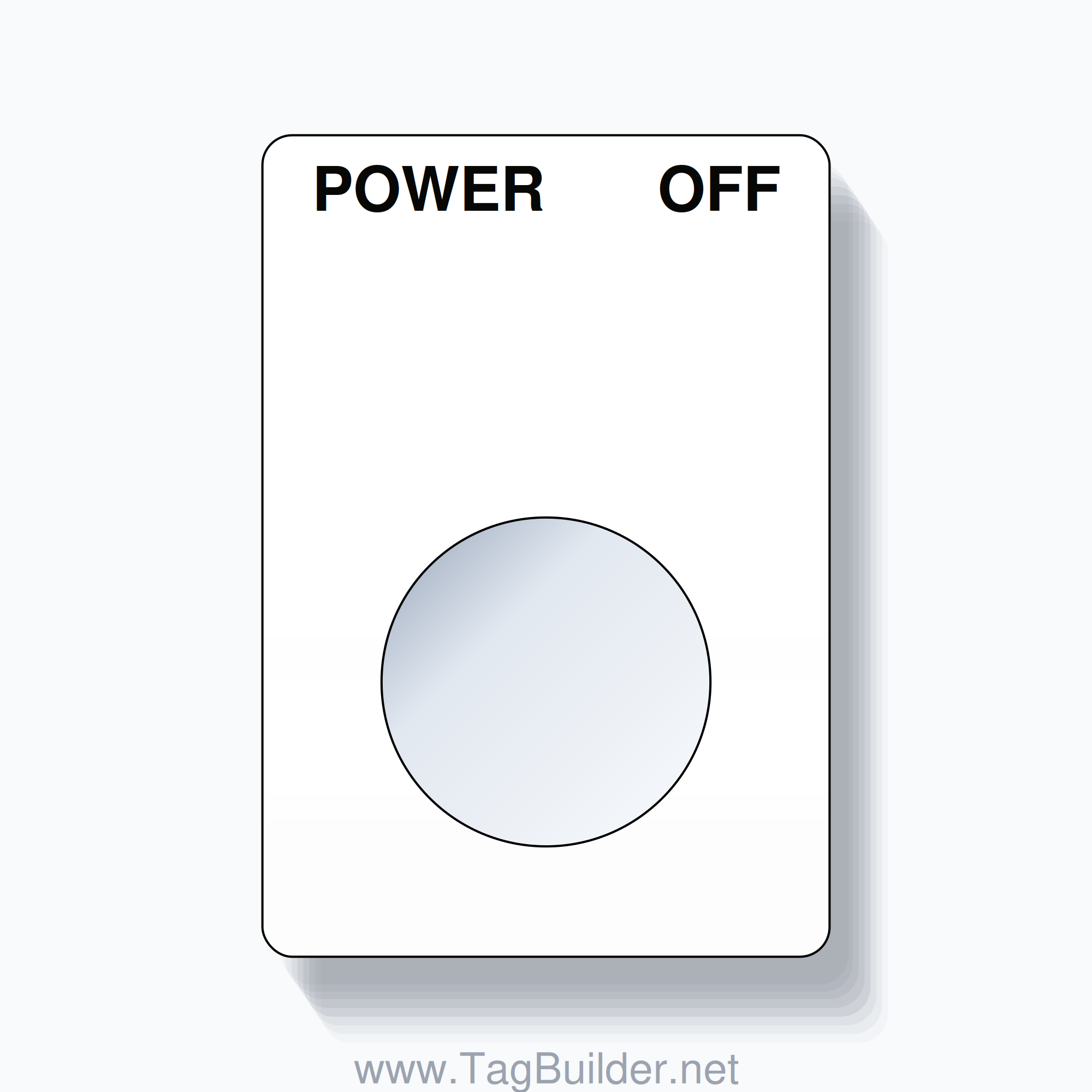 POWER OFF

www.TagBuilder.net