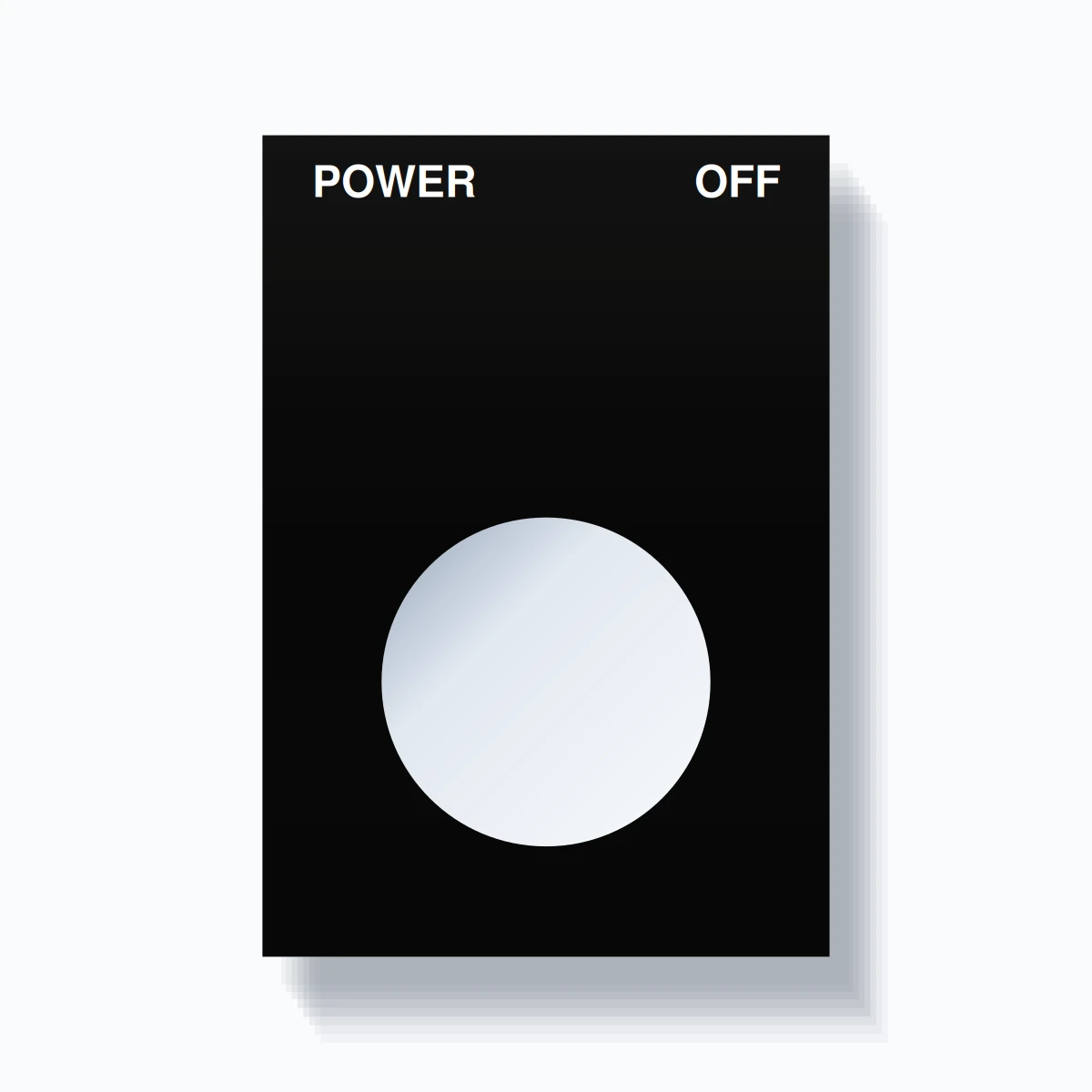 POWER OFF